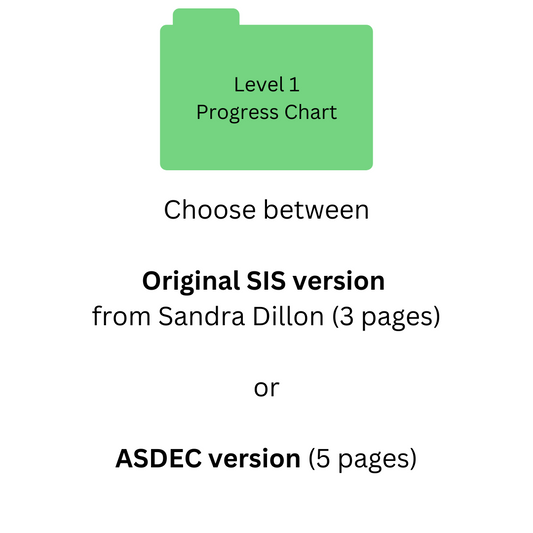 Level 1
Progress Chart

Choose between

Original SIS version
from Sandra Dillon (3 pages)

or

ASDEC version (5 pages)